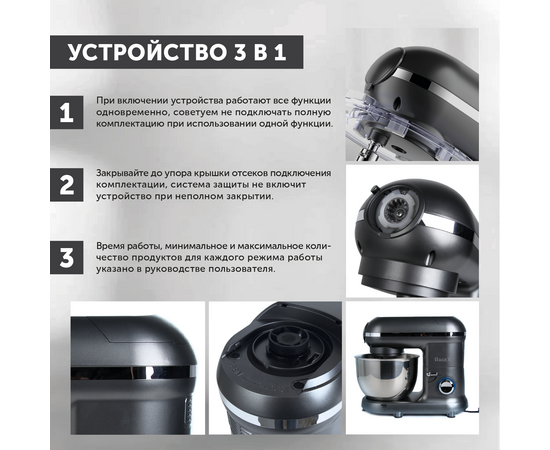 УСТРОЙСТВО 3 В 1

1

При включении устройства работают все функции одновременно, советуем не подключать полную комплектацию при использовании одной функции.

2

Закрывайте до упора крышки отсеков подключения комплектации, система защиты не включит устройство при неполном закрытии.

3

Время работы, минимальное и максимальное количество продуктов для каждого режима работы указано в руководстве пользователя.

RageX